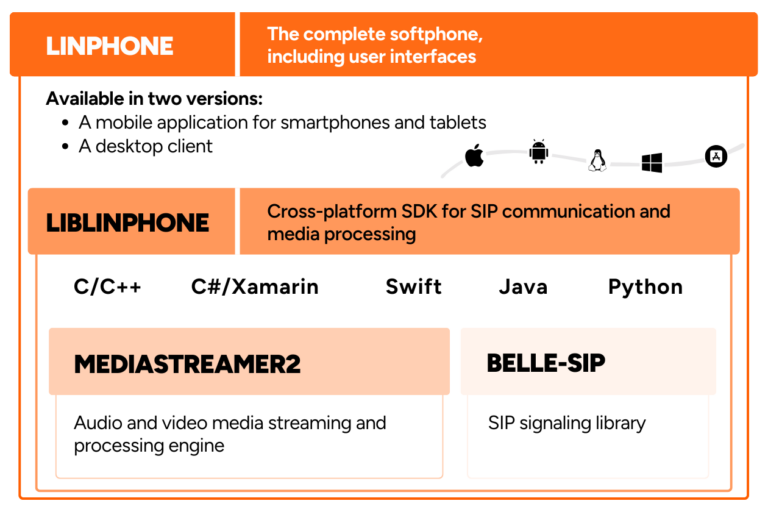 LINPHONE

The complete softphone, including user interfaces

Available in two versions:
• A mobile application for smartphones and tablets
• A desktop client

LIBLINPHONE

Cross-platform SDK for SIP communication and media processing

C/C++ C#/Xamarin Swift Java Python

MEDIASTREAMER2

Audio and video media streaming and processing engine

BELLE-SIP

SIP signaling library